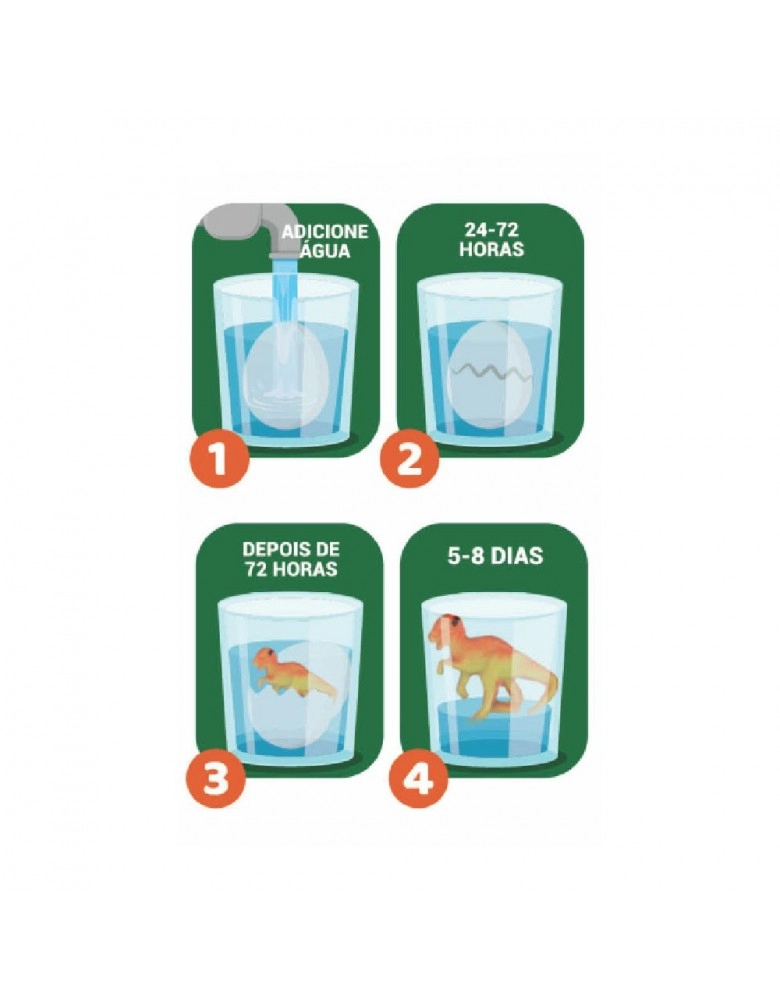 ADICIONE ÁGUA

1

24-72 HORAS

2

DEPOIS DE 72 HORAS

3

5-8 DIAS

4